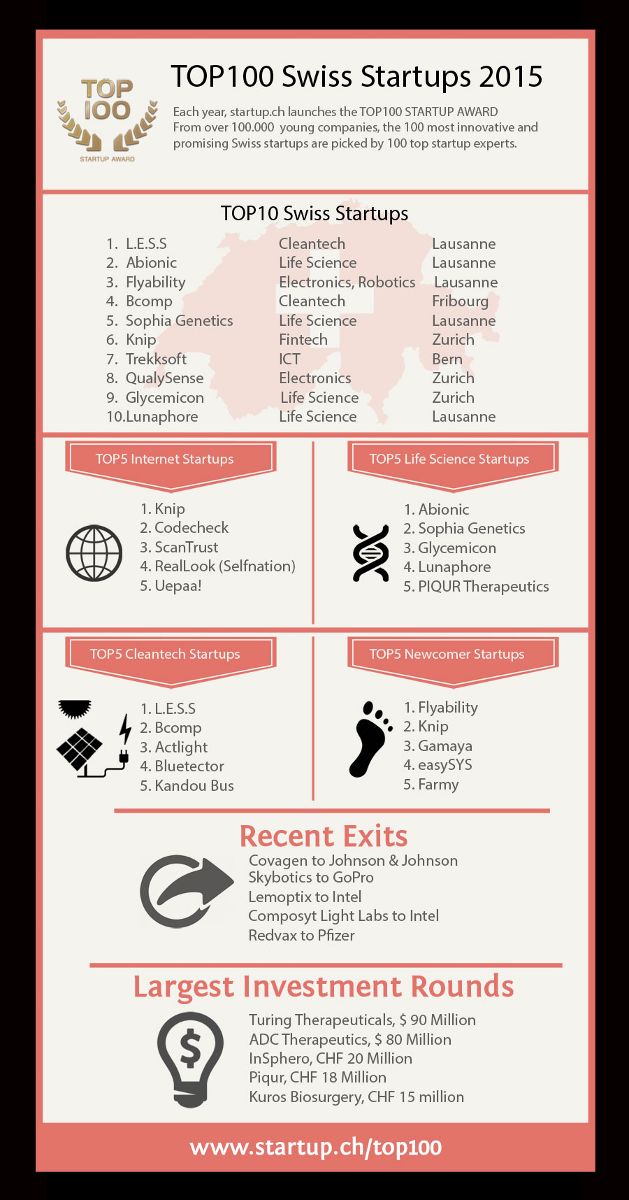 TOP 100 STARTUP AWARD

TOP100 Swiss Startups 2015

Each year, startup.ch launches the TOP100 STARTUP AWARD From over 100.000 young companies, the 100 most innovative and promising Swiss startups are picked by 100 top startup experts.

TOP10 Swiss Startups

| | | |
|---|---|---|
| 1. L.E.S.S | Cleantech | Lausanne |
| 2. Abionic | Life Science | Lausanne |
| 3. Flyability | Electronics, Robotics | Lausanne |
| 4. Bcomp | Cleantech | Fribourg |
| 5. Sophia Genetics | Life Science | Lausanne |
| 6. Knip | Fintech | Zurich |
| 7. Trekksoft | ICT | Bern |
| 8. QualySense | Electronics | Zurich |
| 9. Glycemicon | Life Science | Zurich |
| 10.Lunaphore | Life Science | Lausanne |

TOP5 Internet Startups

1. Knip
2. Codecheck
3. ScanTrust
4. RealLook (Selfnation)
5. Uepaa!

TOP5 Life Science Startups

1. Abionic
2. Sophia Genetics
3. Glycemicon
4. Lunaphore
5. PIQUR Therapeutics

TOP5 Cleantech Startups

1. L.E.S.S
2. Bcomp
3. Actlight
4. Bluetector
5. Kandou Bus

TOP5 Newcomer Startups

1. Flyability
2. Knip
3. Gamaya
4. easySYS
5. Farmy

Recent Exits

Covagen to Johnson & Johnson
Skybotics to GoPro
Lemoptix to Intel
Composyt Light Labs to Intel
Redvax to Pfizer

Largest Investment Rounds

Turing Therapeuticals, $ 90 Million
ADC Therapeutics, $ 80 Million
InSphero, CHF 20 Million
Piqur, CHF 18 Million
Kuros Biosurgery, CHF 15 million

www.startup.ch/top100